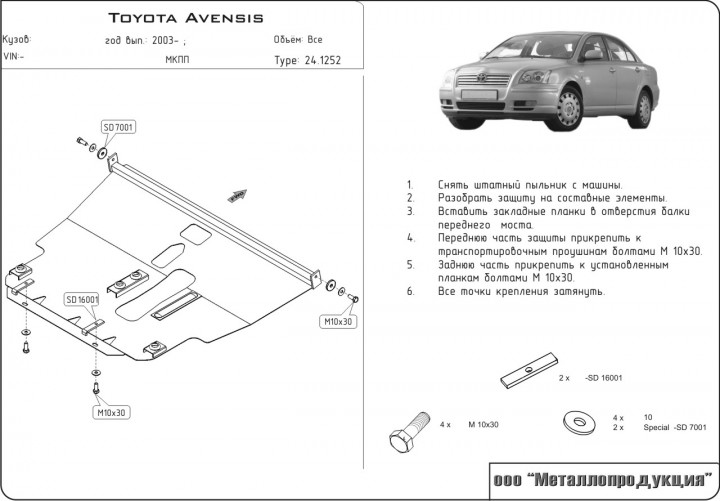 TOYOTA AVENSIS

Кузов:
год вып.: 2003- ;
Объём: Все
VIN:-
МКПП
Type: 24.1252

SD 7001

SD 16001

M10x30

M10x30

1. Снять штатный пыльник с машины.
2. Разобрать защиту на составные элементы.
3. Вставить закладные планки в отверстия балки переднего моста.
4. Переднюю часть защиты прикрепить к транспортировочным проушинам болтами М 10х30.
5. Заднюю часть прикрепить к установленным планкам болтами М 10х30.
6. Все точки крепления затянуть.

2 x -SD 16001

4 x M 10x30

4 x 10
2 x Special -SD 7001

ооо "Металлопродукция"